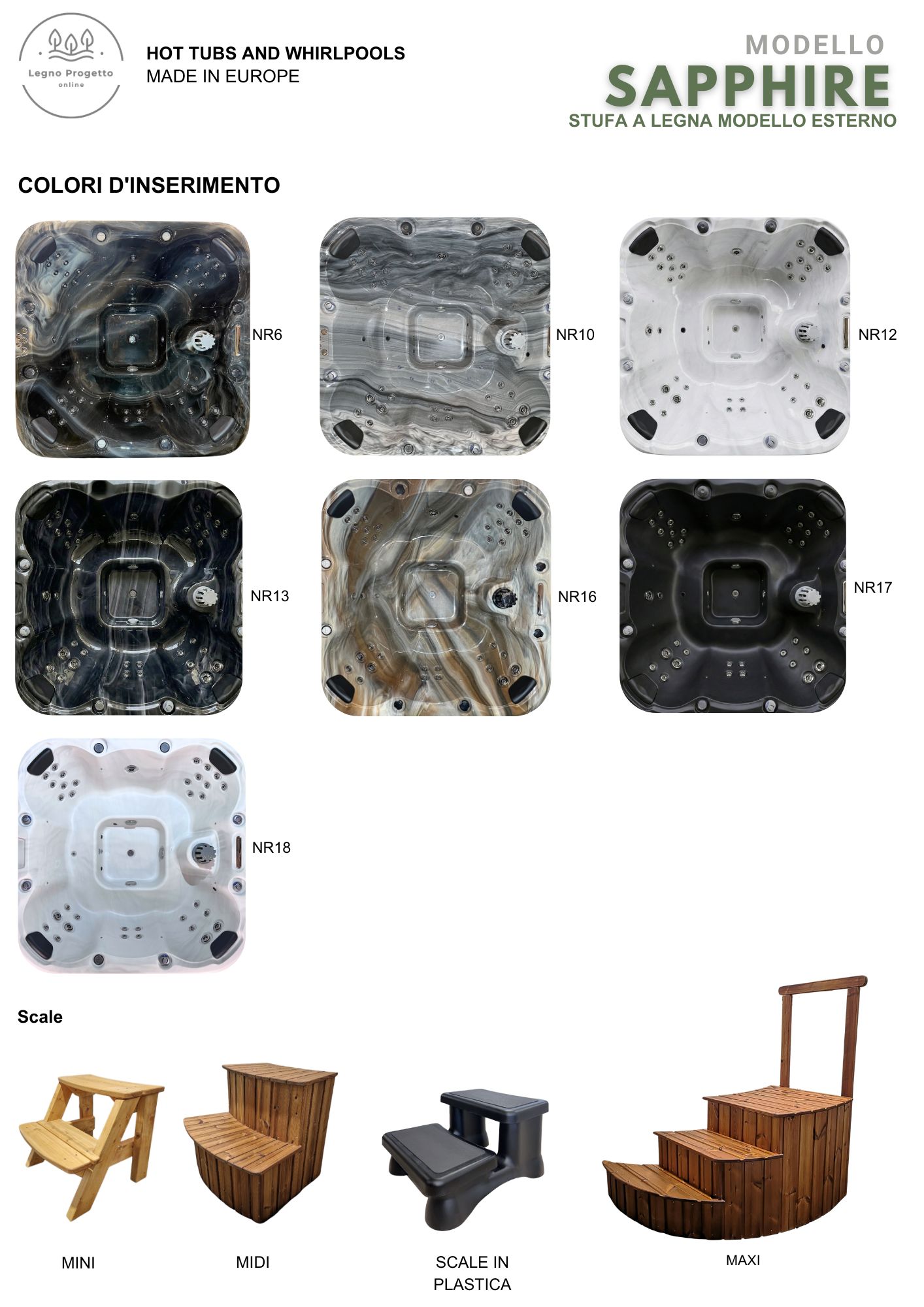 Legno Progetto
online

HOT TUBS AND WHIRLPOOLS
MADE IN EUROPE

MODELLO
SAPPHIRE
STUFA A LEGNA MODELLO ESTERNO

COLORI D'INSERIMENTO

NR6

NR10

NR12

NR13

NR16

NR17

NR18

Scale

MINI

MIDI

SCALE IN PLASTICA

MAXI