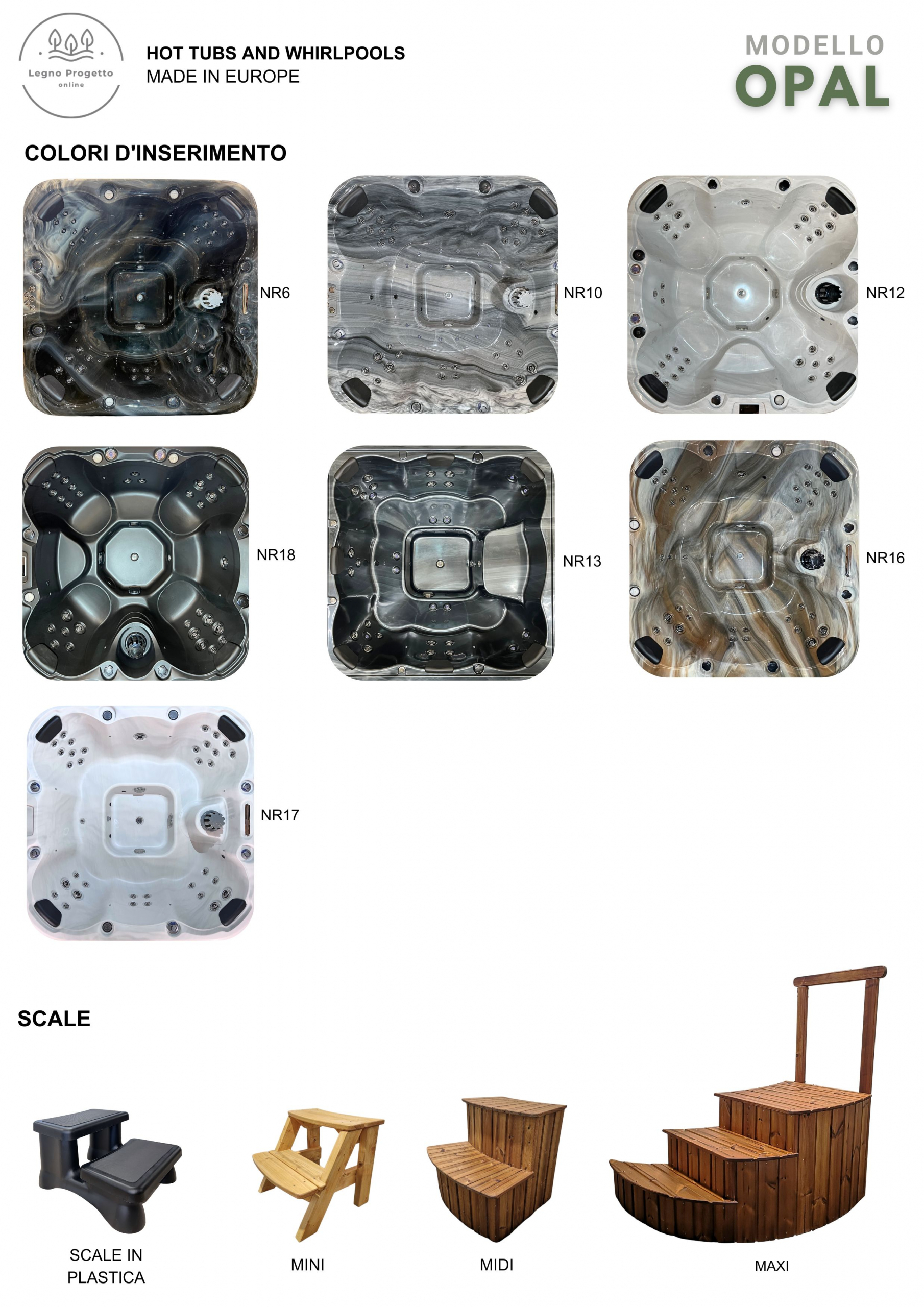 Legno Progetto
online

HOT TUBS AND WHIRLPOOLS
MADE IN EUROPE

MODELLO
OPAL

COLORI D'INSERIMENTO

NR6

NR10

NR12

NR18

NR13

NR16

NR17

SCALE

SCALE IN PLASTICA

MINI

MIDI

MAXI