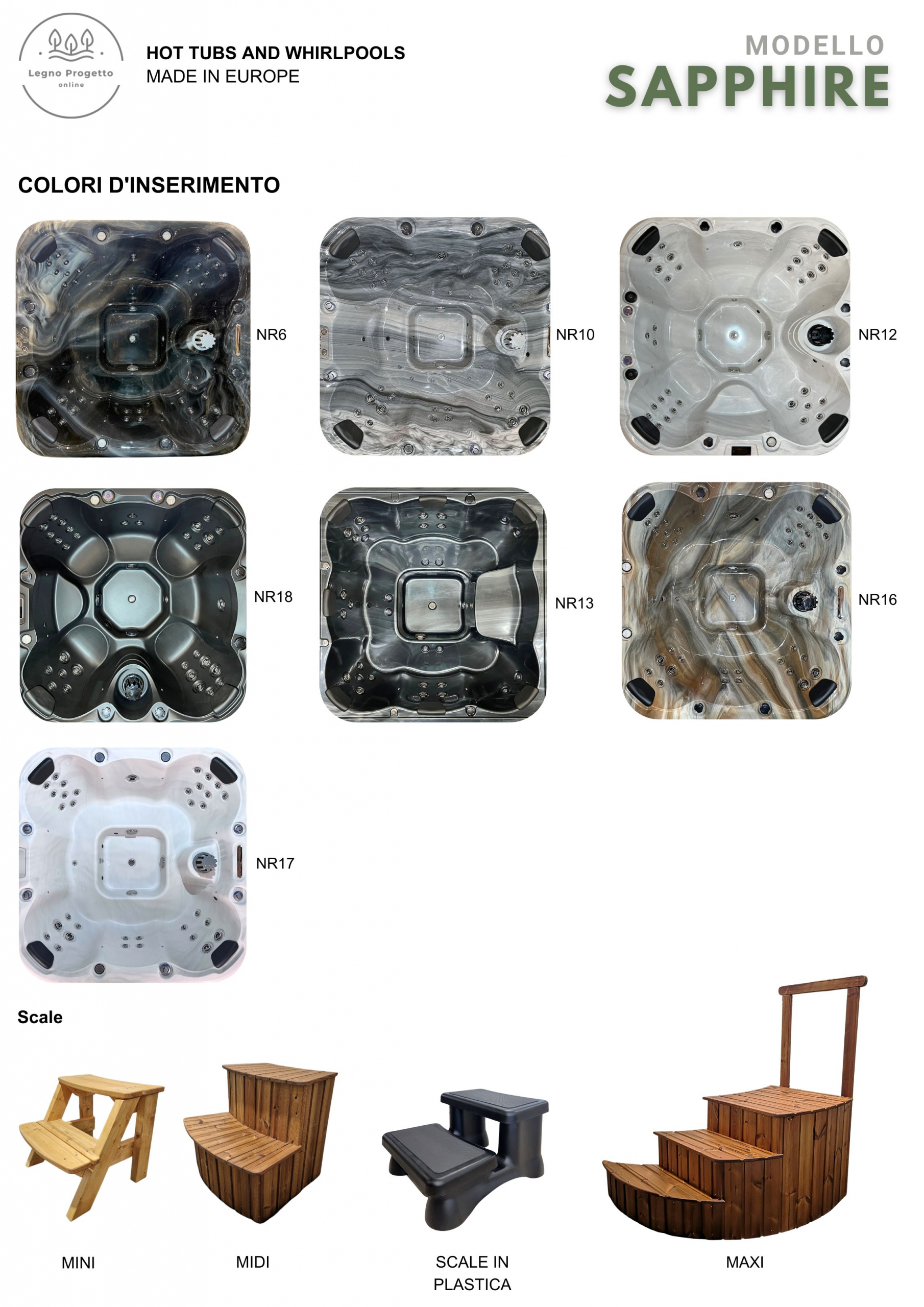 Legno Progetto
online

HOT TUBS AND WHIRLPOOLS
MADE IN EUROPE

MODELLO
SAPPHIRE

COLORI D'INSERIMENTO

NR6

NR10

NR12

NR18

NR13

NR16

NR17

Scale

MINI

MIDI

SCALE IN PLASTICA

MAXI